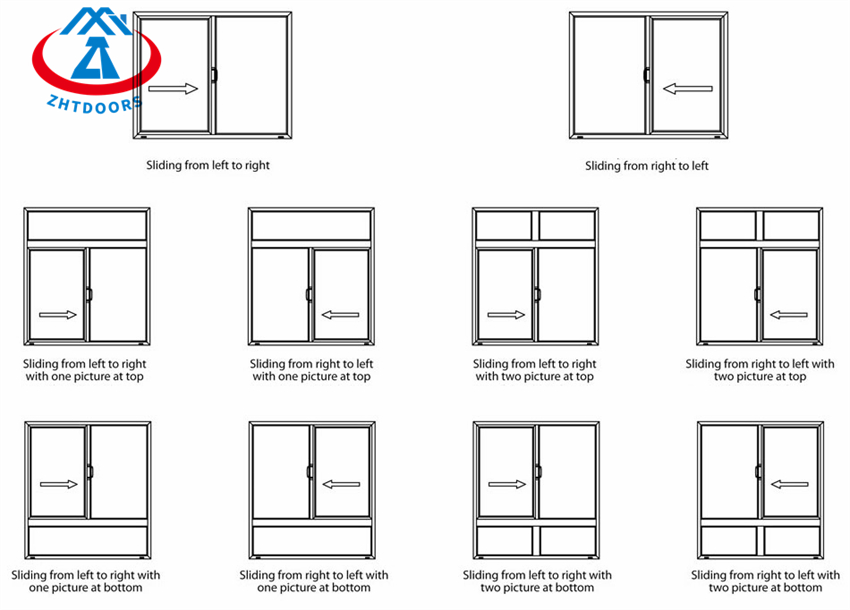 ZHTDOORS

Sliding from left to right

Sliding from right to left

Sliding from left to right with one picture at top

Sliding from right to left with one picture at top

Sliding from left to right with two picture at top

Sliding from right to left with two picture at top

Sliding from left to right with one picture at bottom

Sliding from right to left with one picture at bottom

Sliding from left to right with two picture at bottom

Sliding from right to left with two picture at bottom