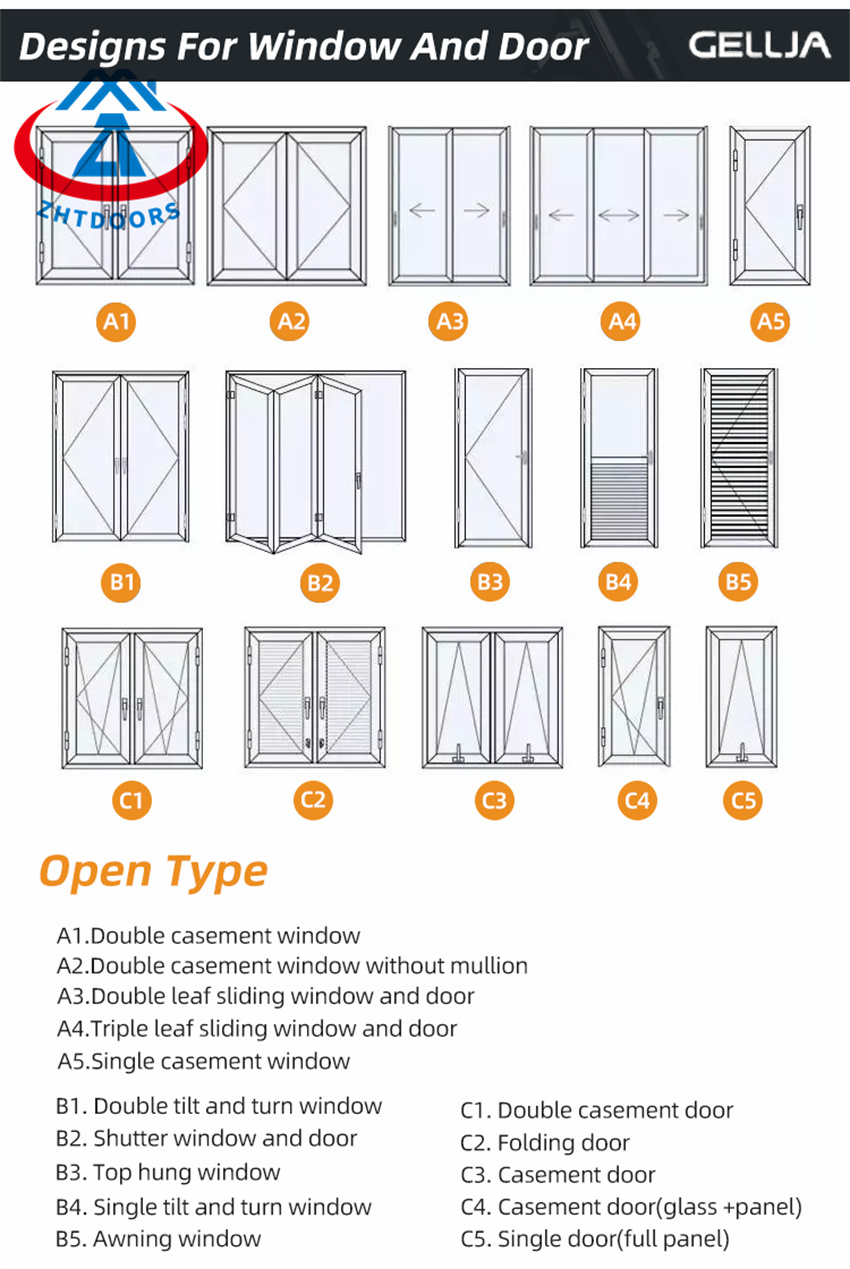 Designs For Window And Door

GELLJA

ZHTDOORS

A1 A2 A3 A4 A5

B1 B2 B3 B4 B5

C1 C2 C3 C4 C5

Open Type

A1.Double casement window
A2.Double casement window without mullion
A3.Double leaf sliding window and door
A4.Triple leaf sliding window and door
A5.Single casement window

B1. Double tilt and turn window
B2. Shutter window and door
B3. Top hung window
B4. Single tilt and turn window
B5. Awning window

C1. Double casement door
C2. Folding door
C3. Casement door
C4. Casement door(glass +panel)
C5. Single door(full panel)